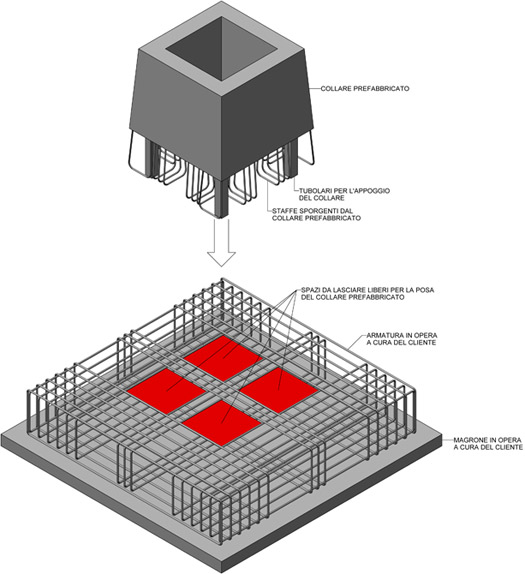 COLLARE PREFABBRICATO

TUBOLARI PER L'APPOGGIO DEL COLLARE

STAFFE SPORGENTI DAL COLLARE PREFABBRICATO

SPAZI DA LASCIARE LIBERI PER LA POSA DEL COLLARE PREFABBRICATO

ARMATURA IN OPERA A CURA DEL CLIENTE

MAGRONE IN OPERA A CURA DEL CLIENTE